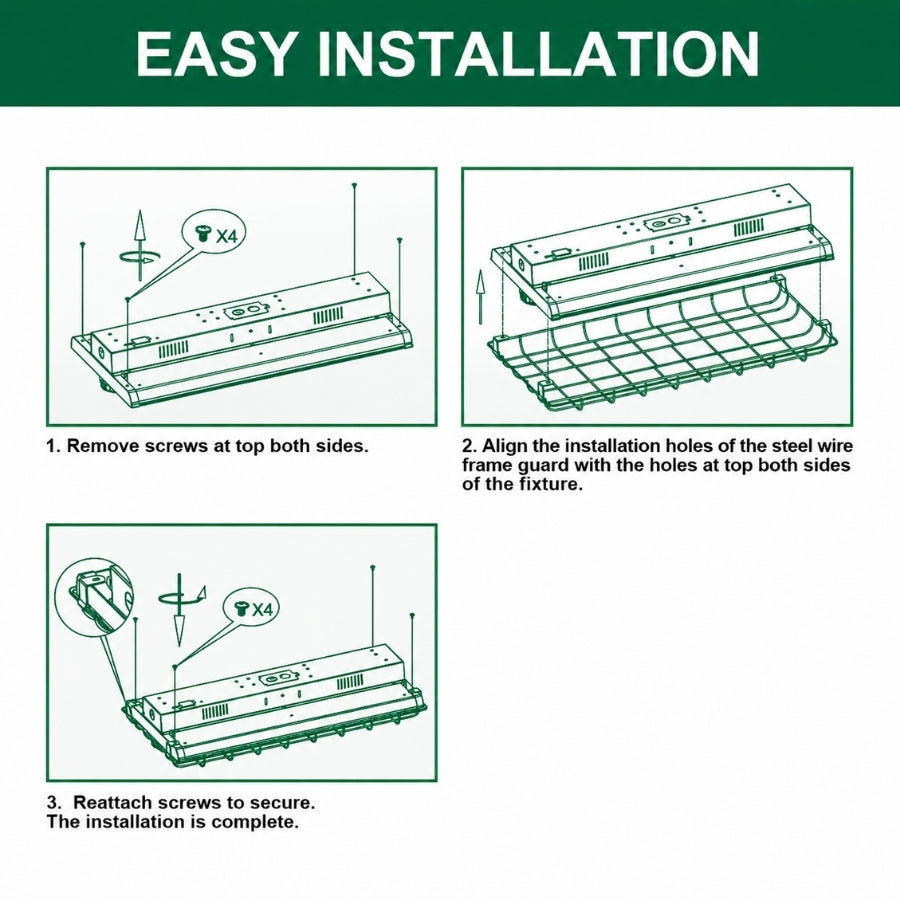 EASY INSTALLATION

X4

1. Remove screws at top both sides.

2. Align the installation holes of the steel wire frame guard with the holes at top both sides of the fixture.

X4

3. Reattach screws to secure.
The installation is complete.