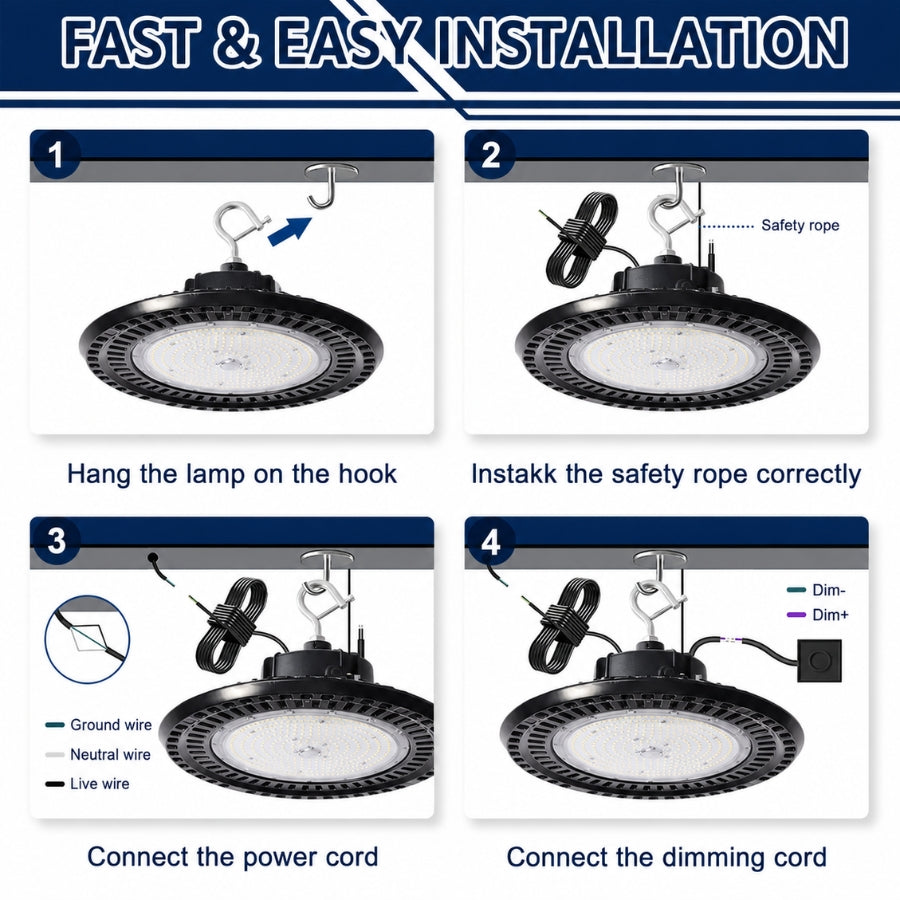 FAST & EASY INSTALLATION

1

Hang the lamp on the hook

2

Safety rope

Instakk the safety rope correctly

3

Ground wire

Neutral wire

Live wire

Connect the power cord

4

Dim-

Dim+

Connect the dimming cord