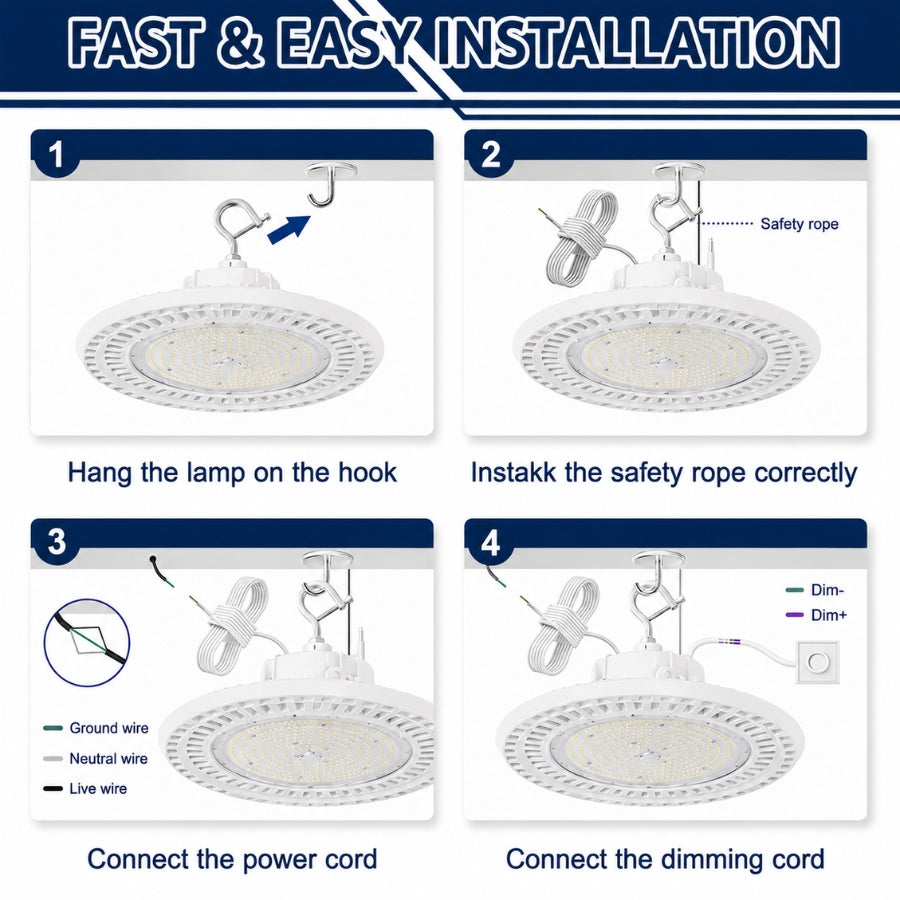 FAST & EASY INSTALLATION

1

Hang the lamp on the hook

2

Safety rope

Instakk the safety rope correctly

3

Ground wire

Neutral wire

Live wire

Connect the power cord

4

Dim-

Dim+

Connect the dimming cord